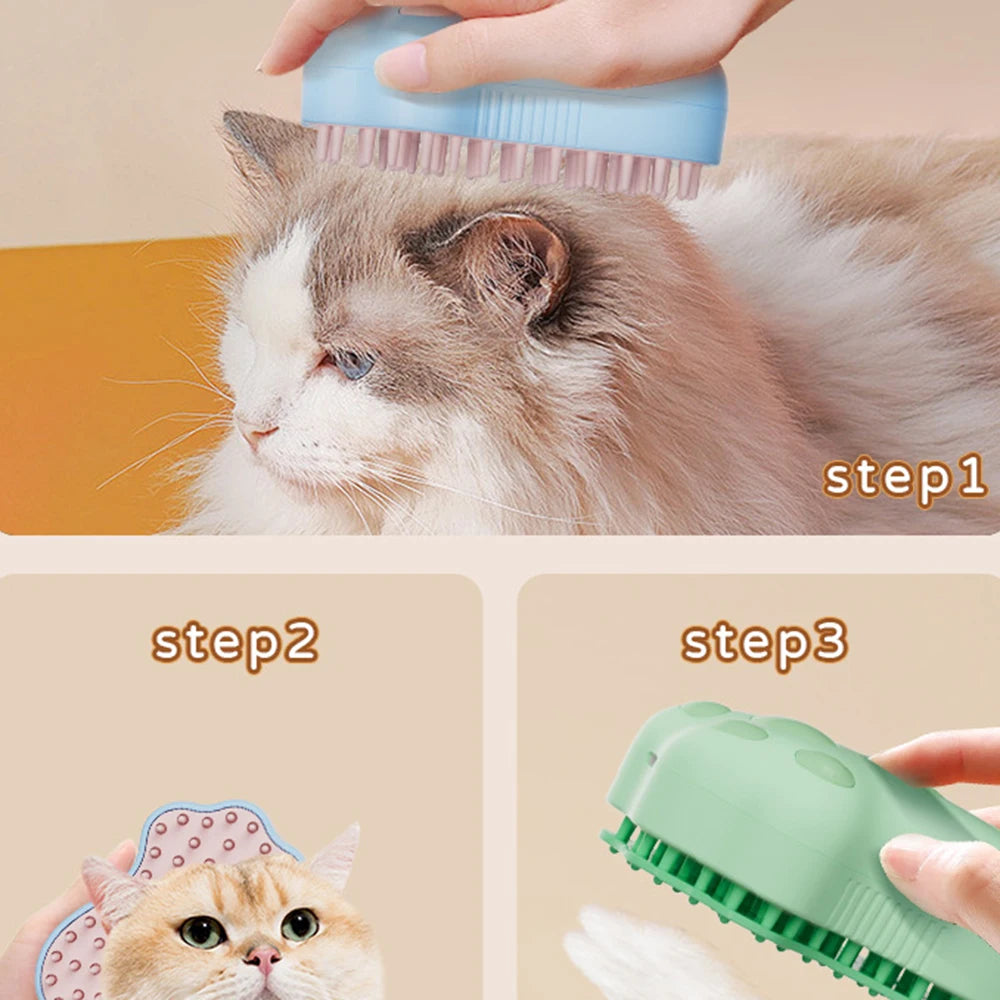 step1

step2

step3